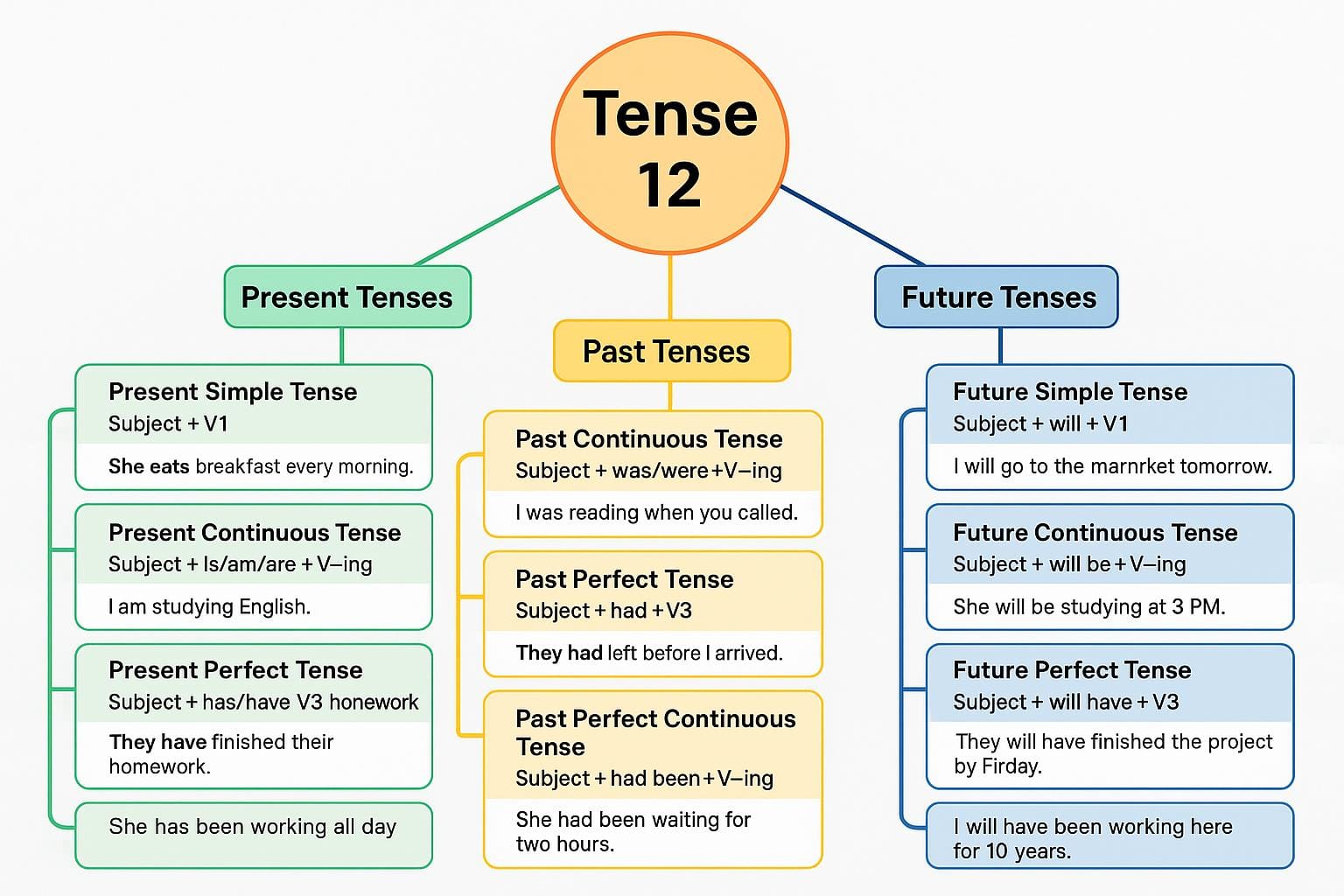 Tense 12

Present Tenses

Present Simple Tense
Subject + V1
She eats breakfast every morning.

Present Continuous Tense
Subject + Is/am/are + V–ing
I am studying English.

Present Perfect Tense
Subject + has/have V3 honework
They have finished their homework.

She has been working all day

Past Tenses

Past Continuous Tense
Subject + was/were + V–ing
I was reading when you called.

Past Perfect Tense
Subject + had + V3
They had left before I arrived.

Past Perfect Continuous Tense
Subject + had been + V–ing
She had been waiting for two hours.

Future Tenses

Future Simple Tense
Subject + will + V1
I will go to the marnrket tomorrow.

Future Continuous Tense
Subject + will be + V–ing
She will be studying at 3 PM.

Future Perfect Tense
Subject + will have + V3
They will have finished the project by Firday.

I will have been working here for 10 years.